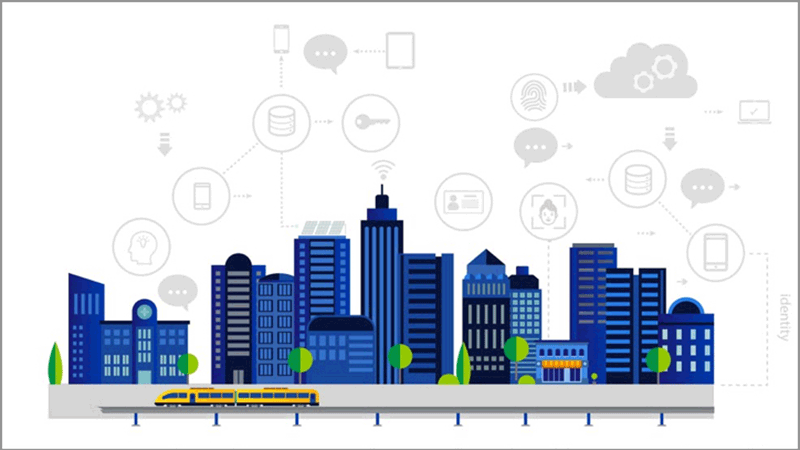 identity